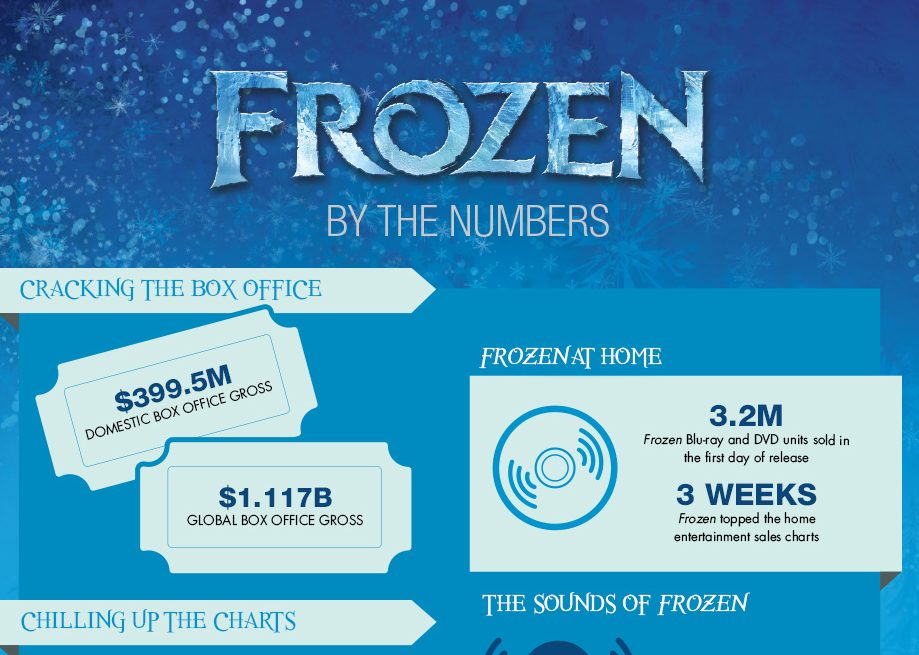 FROZEN

BY THE NUMBERS

CRACKING THE BOX OFFICE

$399.5M
DOMESTIC BOX OFFICE GROSS

$1.117B
GLOBAL BOX OFFICE GROSS

FROZEN AT HOME

3.2M
Frozen Blu-ray and DVD units sold in the first day of release

3 WEEKS
Frozen topped the home entertainment sales charts

CHILLING UP THE CHARTS

THE SOUNDS OF FROZEN